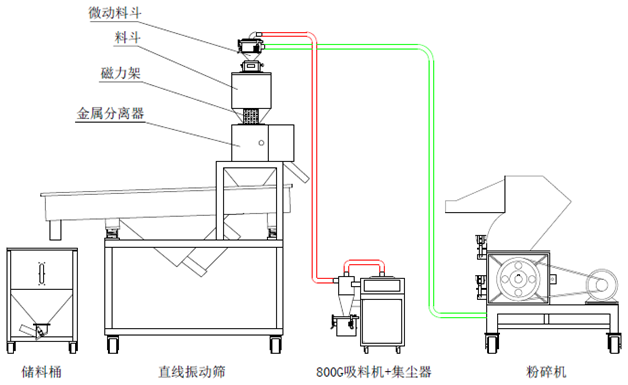 微动料斗
料斗
磁力架
金属分离器
储料桶
直线振动筛
800G吸料机+集尘器
粉碎机